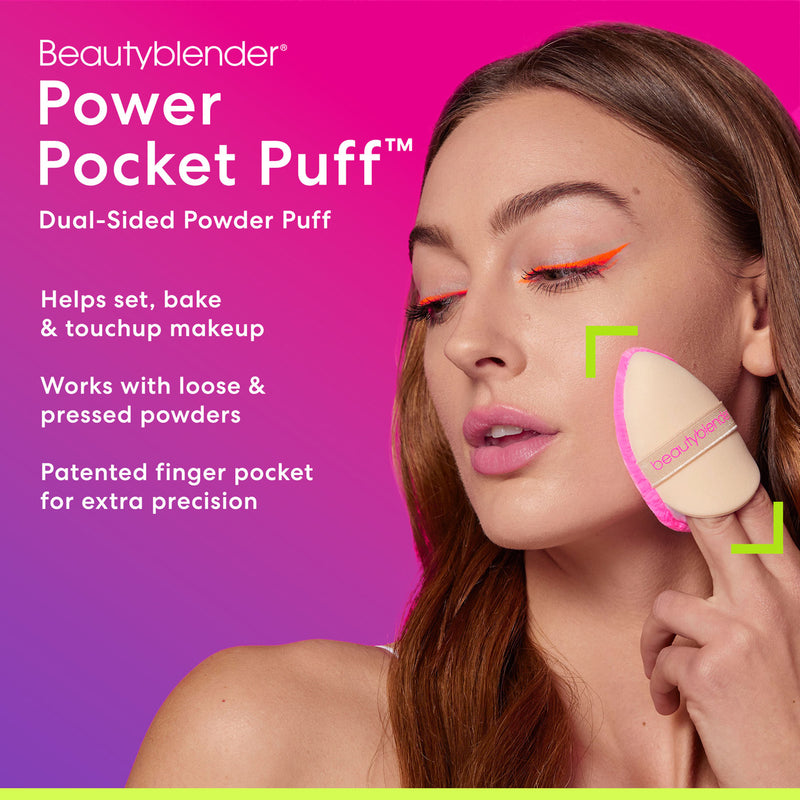 Beautyblender®
Power Pocket Puff™
Dual-Sided Powder Puff

Helps set, bake & touchup makeup

Works with loose & pressed powders

Patented finger pocket for extra precision

beautyblender