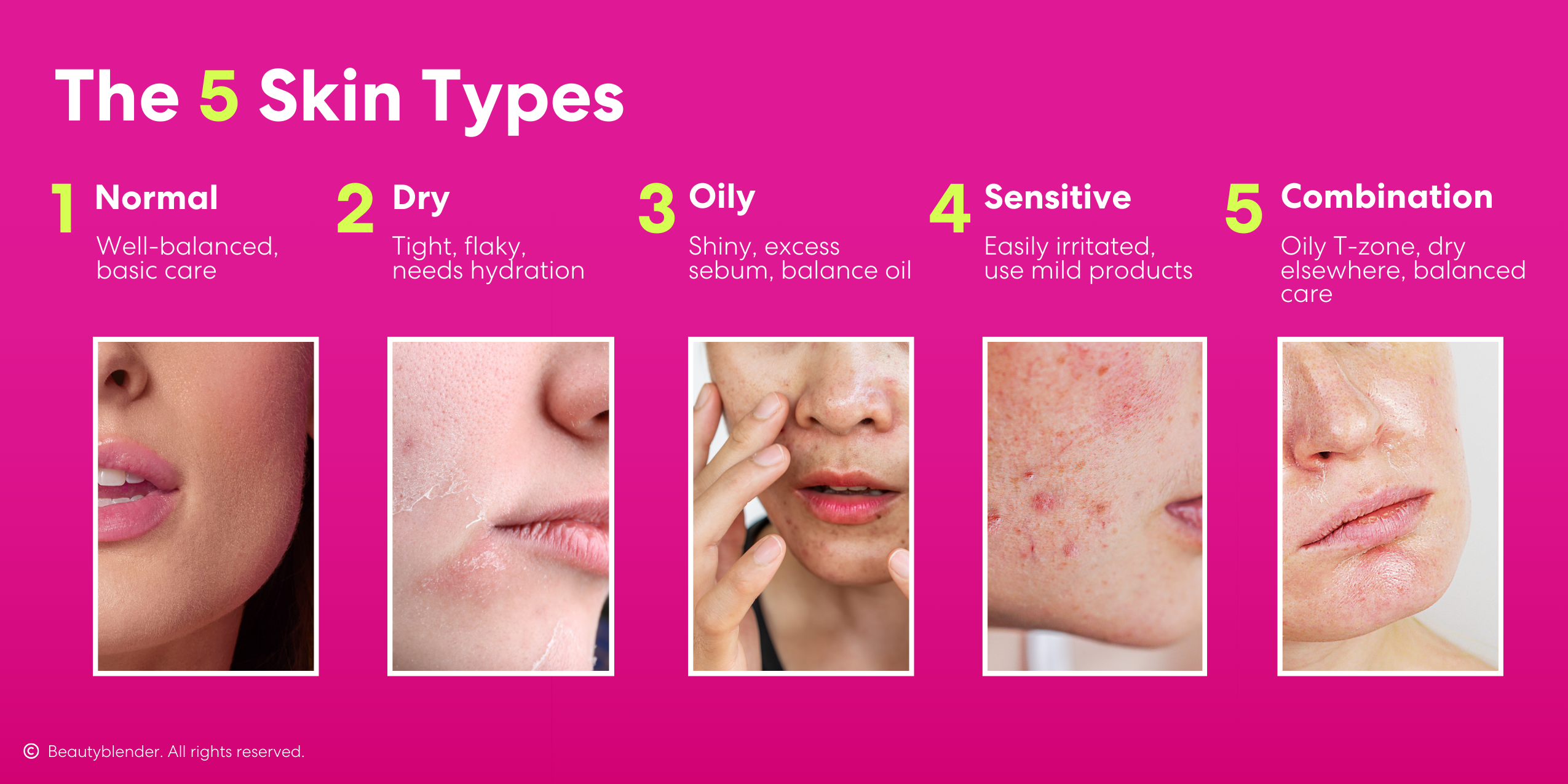 The 5 Skin Types

1 Normal
Well-balanced, basic care

2 Dry
Tight, flaky, needs hydration

3 Oily
Shiny, excess sebum, balance oil

4 Sensitive
Easily irritated, use mild products

5 Combination
Oily T-zone, dry elsewhere, balanced care

© Beautyblender. All rights reserved.